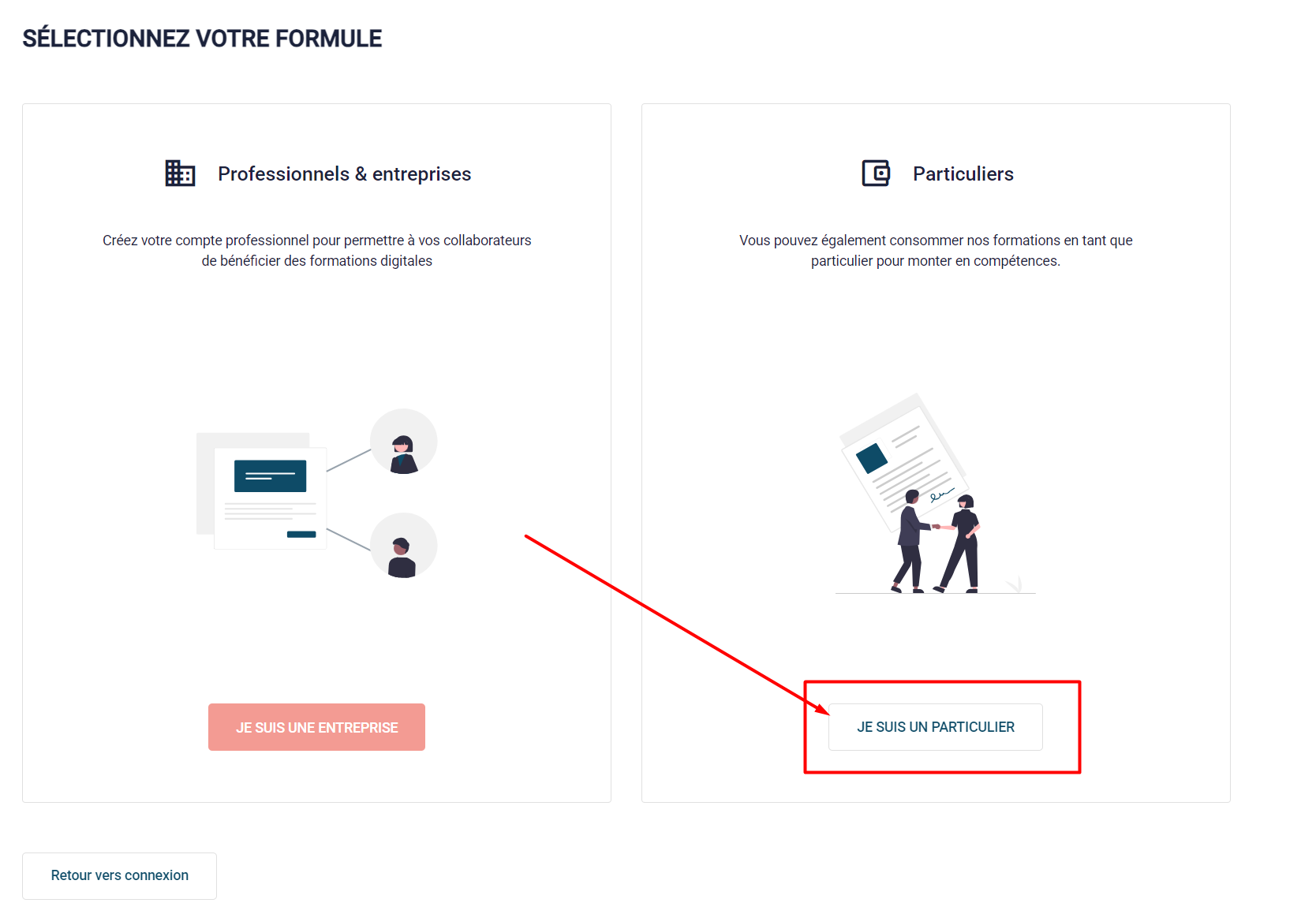 SÉLECTIONNEZ VOTRE FORMULE

Professionnels & entreprises

Créez votre compte professionnel pour permettre à vos collaborateurs de bénéficier des formations digitales

JE SUIS UNE ENTREPRISE

Particuliers

Vous pouvez également consommer nos formations en tant que particulier pour monter en compétences.

JE SUIS UN PARTICULIER

Retour vers connexion